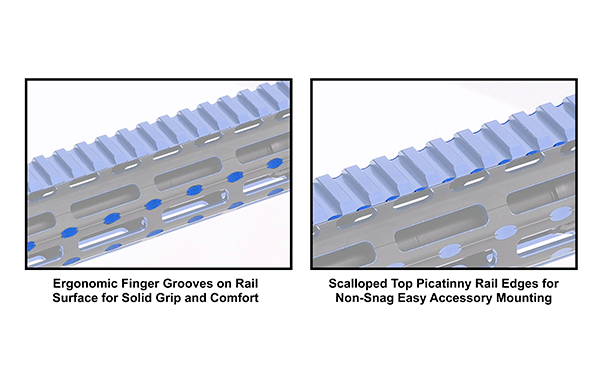 Ergonomic Finger Grooves on Rail Surface for Solid Grip and Comfort

Scalloped Top Picatinny Rail Edges for Non-Snag Easy Accessory Mounting