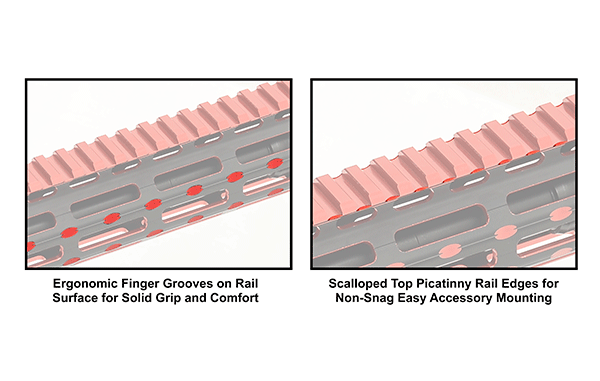 Ergonomic Finger Grooves on Rail Surface for Solid Grip and Comfort

Scalloped Top Picatinny Rail Edges for Non-Snag Easy Accessory Mounting